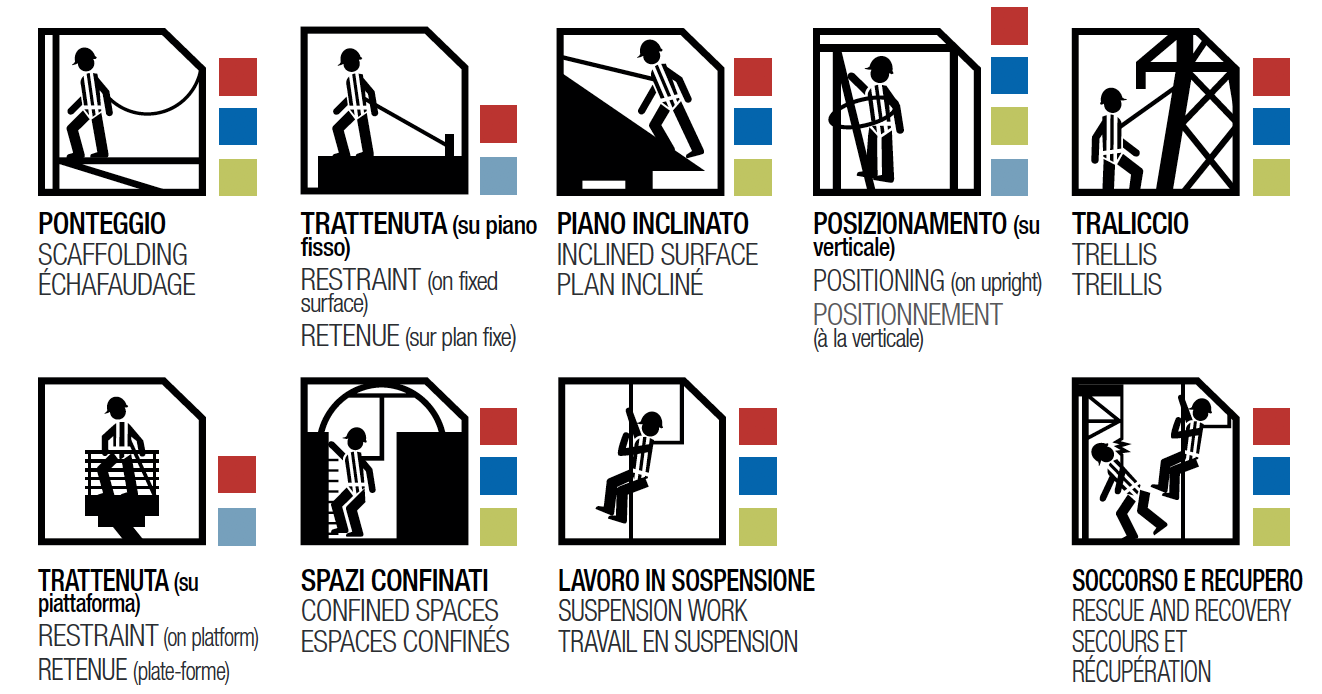 PONTEGGIO
SCAFFOLDING
ÉCHAFAUDAGE

TRATTENUTA (su piano fisso)
RESTRAINT (on fixed surface)
RETENUE (sur plan fixe)

PIANO INCLINATO
INCLINED SURFACE
PLAN INCLINÉ

POSIZIONAMENTO (su verticale)
POSITIONING (on upright)
POSITIONNEMENT (à la verticale)

TRALICCIO
TRELLIS
TREILLIS

TRATTENUTA (su piattaforma)
RESTRAINT (on platform)
RETENUE (plate-forme)

SPAZI CONFINATI
CONFINED SPACES
ESPACES CONFINÉS

LAVORO IN SOSPENSIONE
SUSPENSION WORK
TRAVAIL EN SUSPENSION

SOCCORSO E RECUPERO
RESCUE AND RECOVERY
SECOURS ET RÉCUPÉRATION